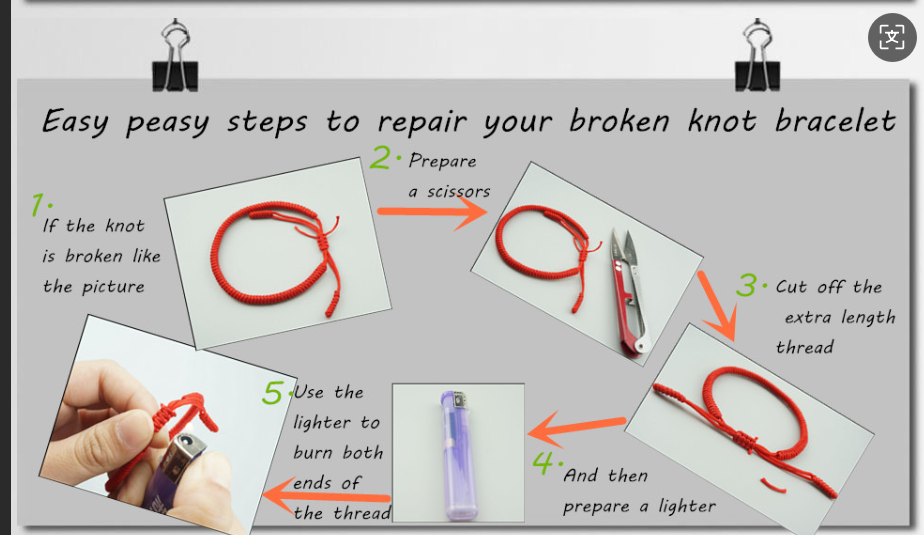 Easy peasy steps to repair your broken knot bracelet

1. If the knot is broken like the picture

2. Prepare a scissors

3. Cut off the extra length thread

4. And then prepare a lighter

5. Use the lighter to burn both ends of the thread